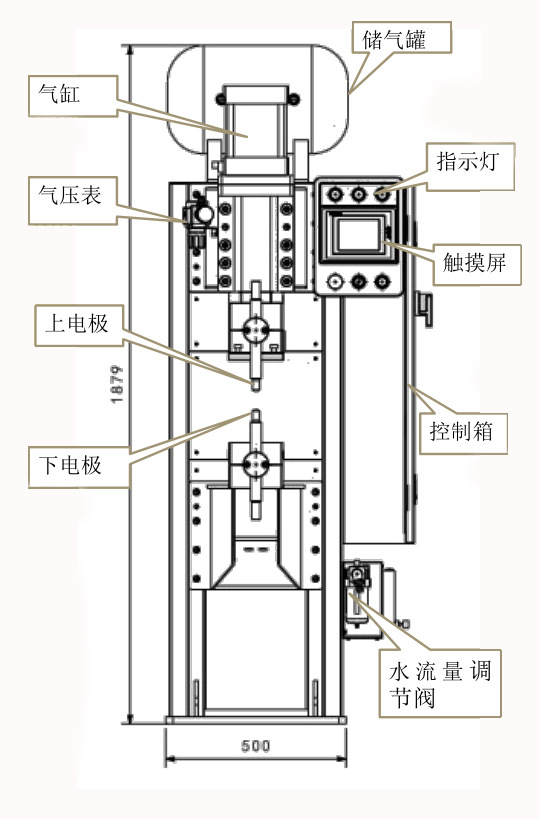 储气罐

气缸

指示灯

气压表

触摸屏

上电极

1879

控制箱

下电极

水流量调节阀

500